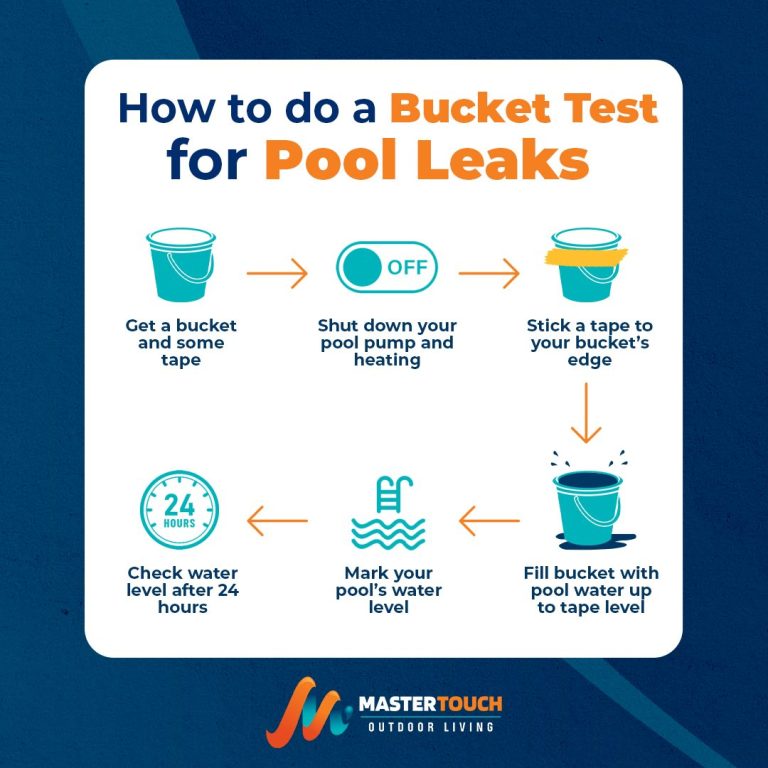 How to do a Bucket Test for Pool Leaks

Get a bucket and some tape

OFF

Shut down your pool pump and heating

Stick a tape to your bucket's edge

Fill bucket with pool water up to tape level

Mark your pool's water level

24 HOURS

Check water level after 24 hours

MASTERTOUCH
OUTDOOR LIVING